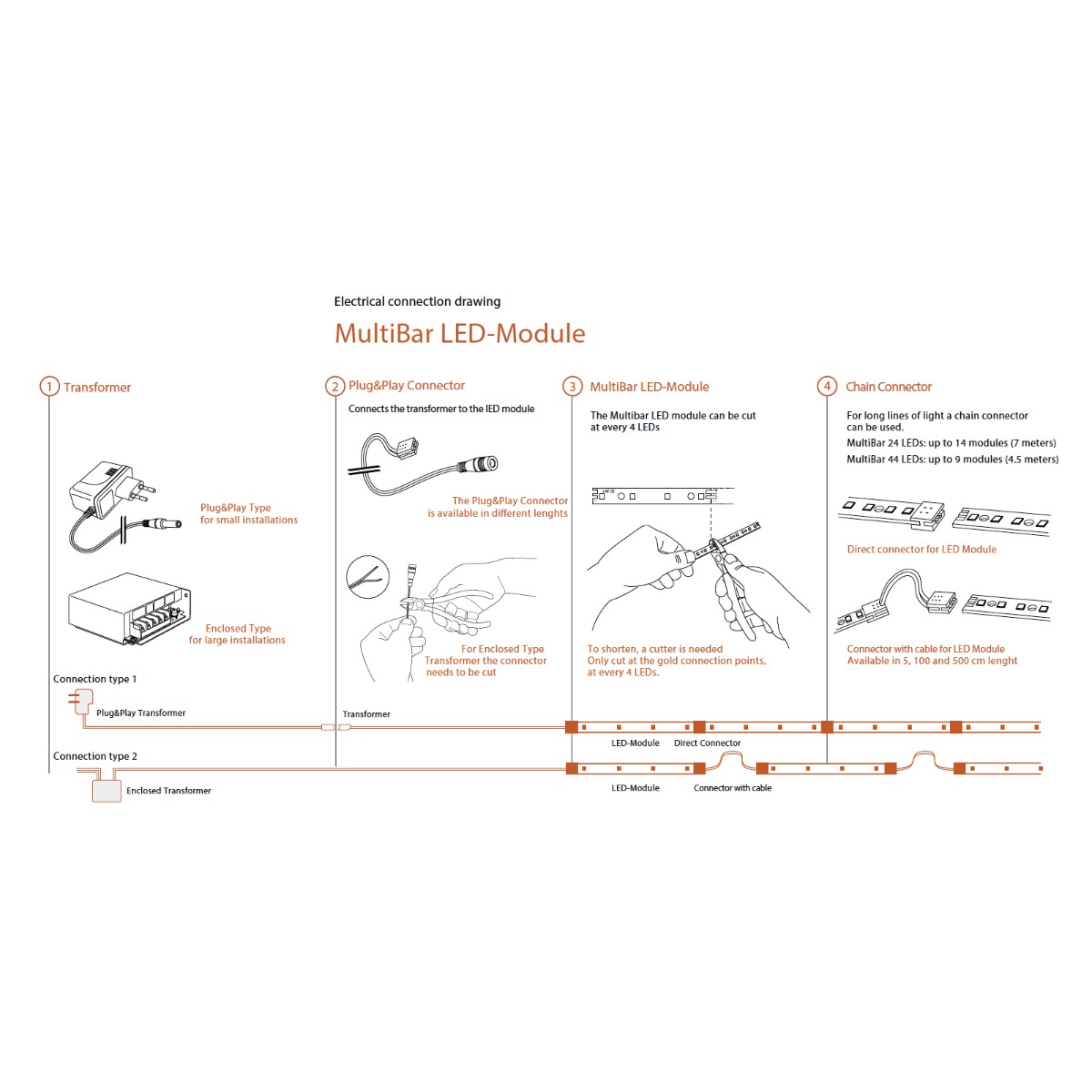 Electrical connection drawing

MultiBar LED-Module

1 Transformer

Plug&Play Type
for small installations

Enclosed Type
for large installations

2 Plug&Play Connector

Connects the transformer to the lED module

The Plug&Play Connector
is available in different lenghts

For Enclosed Type
Transformer the connector
needs to be cut

3 MultiBar LED-Module

The Multibar LED module can be cut
at every 4 LEDs

To shorten, a cutter is needed
Only cut at the gold connection points,
at every 4 LEDs.

4 Chain Connector

For long lines of light a chain connector
can be used.
MultiBar 24 LEDs: up to 14 modules (7 meters)
MultiBar 44 LEDs: up to 9 modules (4.5 meters)

Direct connector for LED Module

Connector with cable for LED Module
Available in 5, 100 and 500 cm lenght

Connection type 1

Plug&Play Transformer

Transformer

LED-Module

Direct Connector

Connection type 2

Enclosed Transformer

LED-Module

Connector with cable